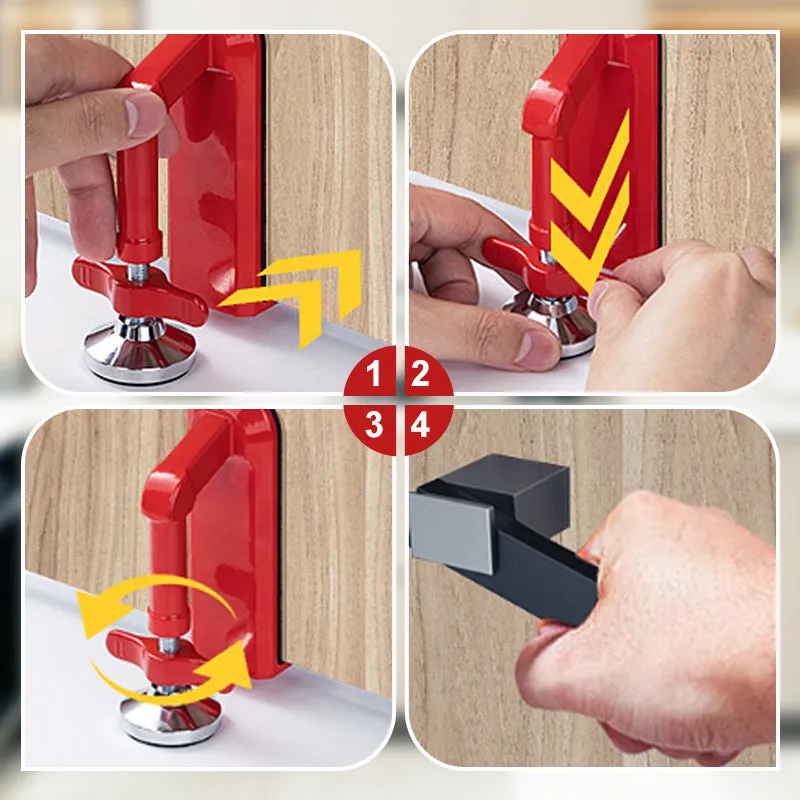 1 2
3 4