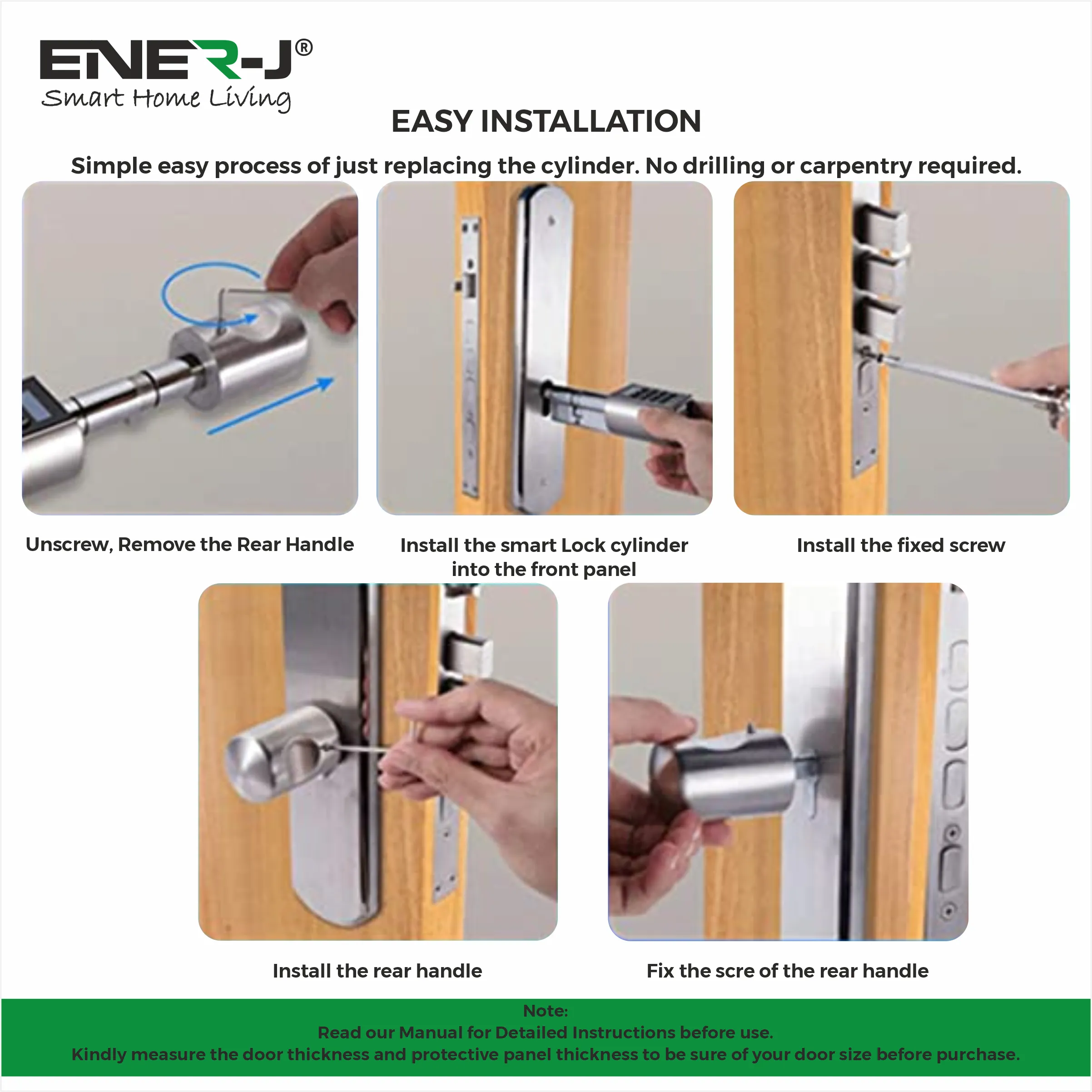 ENER-J®
Smart Home Living

EASY INSTALLATION

Simple easy process of just replacing the cylinder. No drilling or carpentry required.

Unscrew, Remove the Rear Handle

Install the smart Lock cylinder into the front panel

Install the fixed screw

Install the rear handle

Fix the scre of the rear handle

Note:
Read our Manual for Detailed Instructions before use.
Kindly measure the door thickness and protective panel thickness to be sure of your door size before purchase.